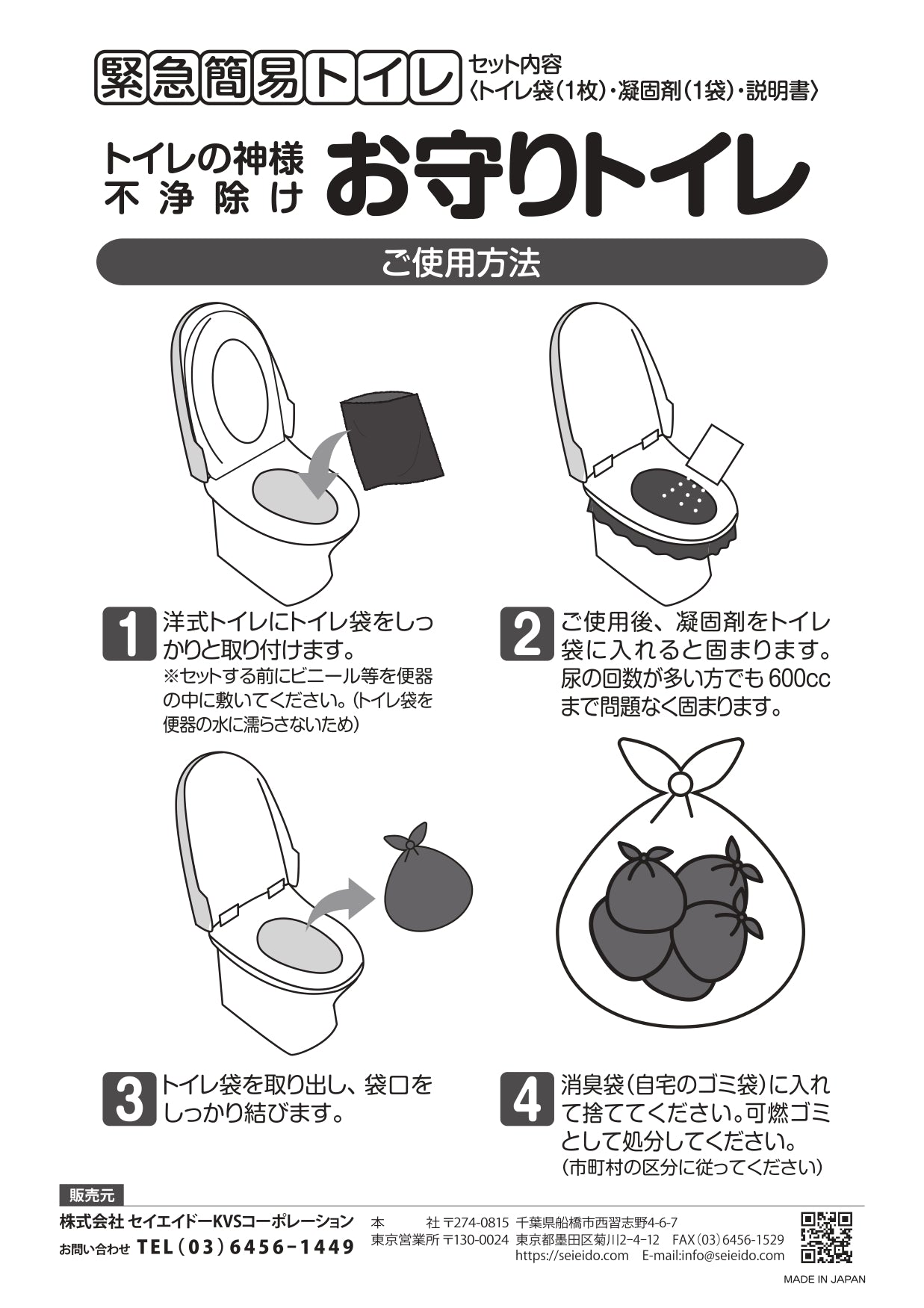 緊急簡易トイレ

セット内容
〈トイレ袋（1枚）・凝固剤（1袋）・説明書〉

トイレの神様
不浄除け

お守りトイレ

ご使用方法

1 洋式トイレにトイレ袋をしっかりと取り付けます。
※セットする前にビニール等を便器の中に敷いてください。（トイレ袋を便器の水に濡らさないため）

2 ご使用後、凝固剤をトイレ袋に入れると固まります。尿の回数が多い方でも600ccまで問題なく固まります。

3 トイレ袋を取り出し、袋口をしっかり結びます。

4 消臭袋（自宅のゴミ袋）に入れて捨ててください。可燃ゴミとして処分してください。
（市町村の区分に従ってください）

販売元
株式会社 セイエイドーKVSコーポレーション
お問い合わせ TEL（03）6456-1449

本　　社 〒274-0815 千葉県船橋市西習志野4-6-7
東京営業所 〒130-0024 東京都墨田区菊川2-4-12 FAX（03）6456-1529
https://seieido.com E-mail:info@seieido.com

MADE IN JAPAN